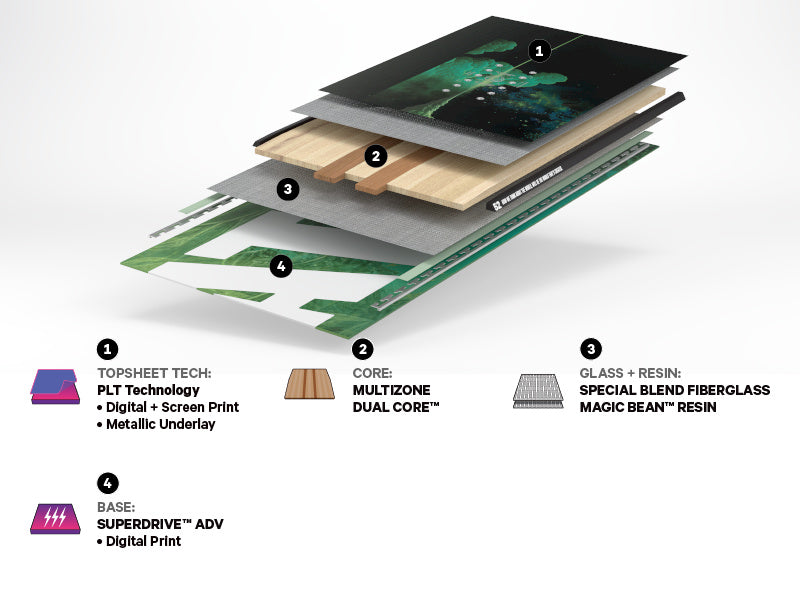 1

2

3

4

1
TOPSHEET TECH:
PLT Technology
• Digital + Screen Print
• Metallic Underlay

2
CORE:
MULTIZONE DUAL CORE™

3
GLASS + RESIN:
SPECIAL BLEND FIBERGLASS
MAGIC BEAN™ RESIN

4
BASE:
SUPERDRIVE™ ADV
• Digital Print