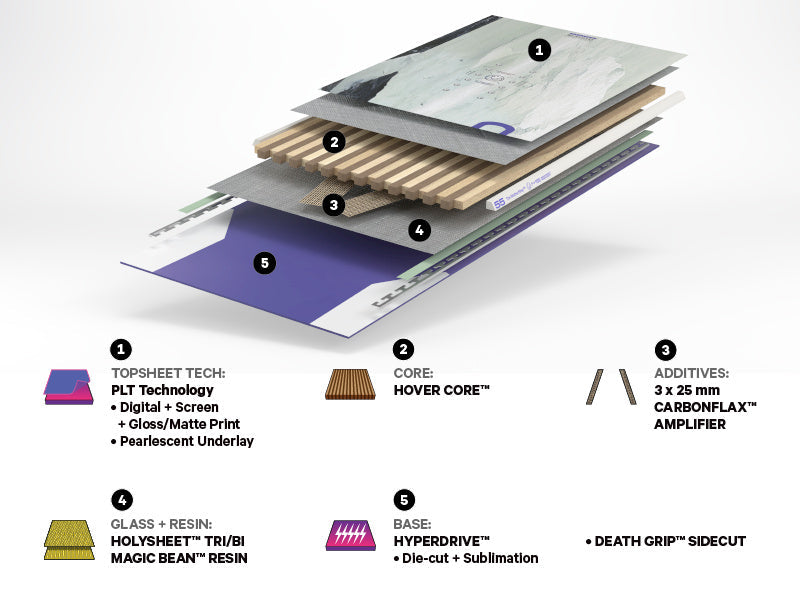 1

2

3

4

5

55

1
TOPSHEET TECH:
PLT Technology
• Digital + Screen + Gloss/Matte Print
• Pearlescent Underlay

2
CORE:
HOVER CORE™

3
ADDITIVES:
3 x 25 mm CARBONFLAX™ AMPLIFIER

4
GLASS + RESIN:
HOLYSHEET™ TRI/BI
MAGIC BEAN™ RESIN

5
BASE:
HYPERDRIVE™
• Die-cut + Sublimation

• DEATH GRIP™ SIDECUT